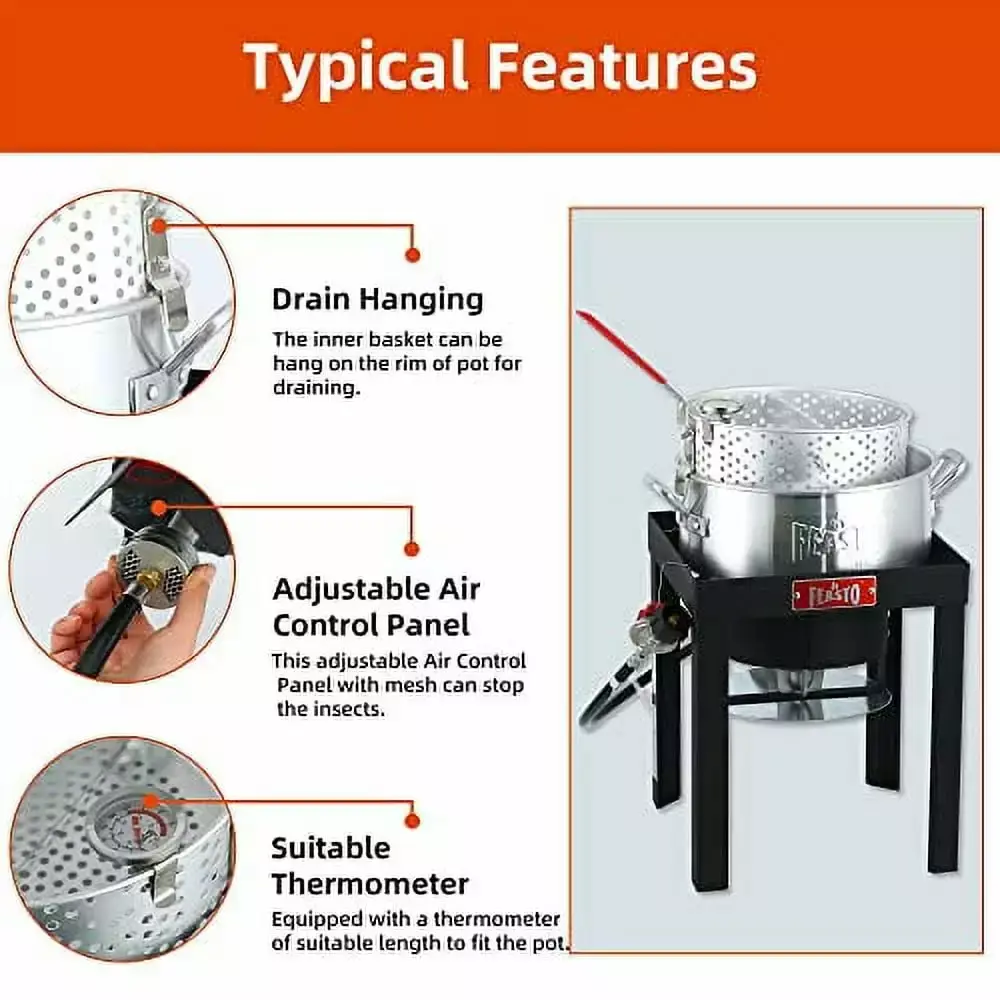 Typical Features

Drain Hanging

The inner basket can be hang on the rim of pot for draining.

Adjustable Air Control Panel

This adjustable Air Control Panel with mesh can stop the insects.

Suitable Thermometer

Equipped with a thermometer of suitable length to fit the pot.

FEASTO

FEASTO