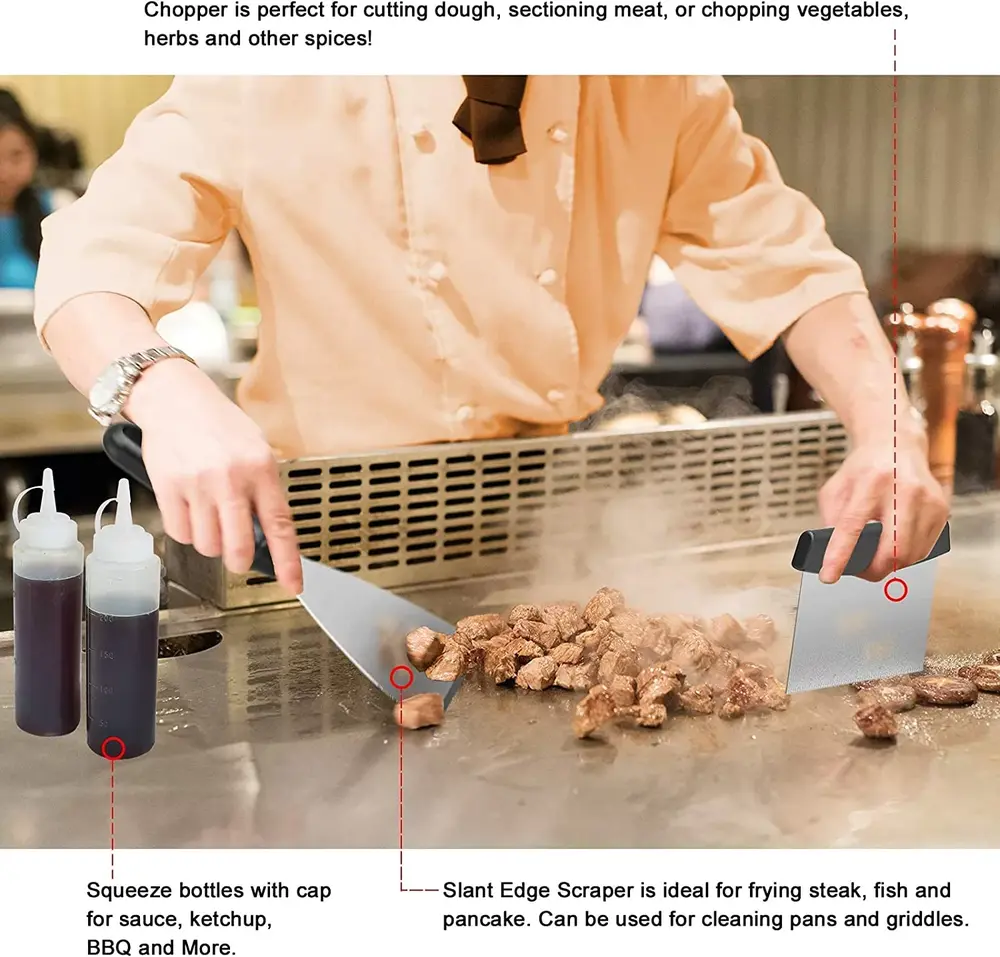 Chopper is perfect for cutting dough, sectioning meat, or chopping vegetables, herbs and other spices!

Squeeze bottles with cap for sauce, ketchup, BBQ and More.

Slant Edge Scraper is ideal for frying steak, fish and pancake. Can be used for cleaning pans and griddles.