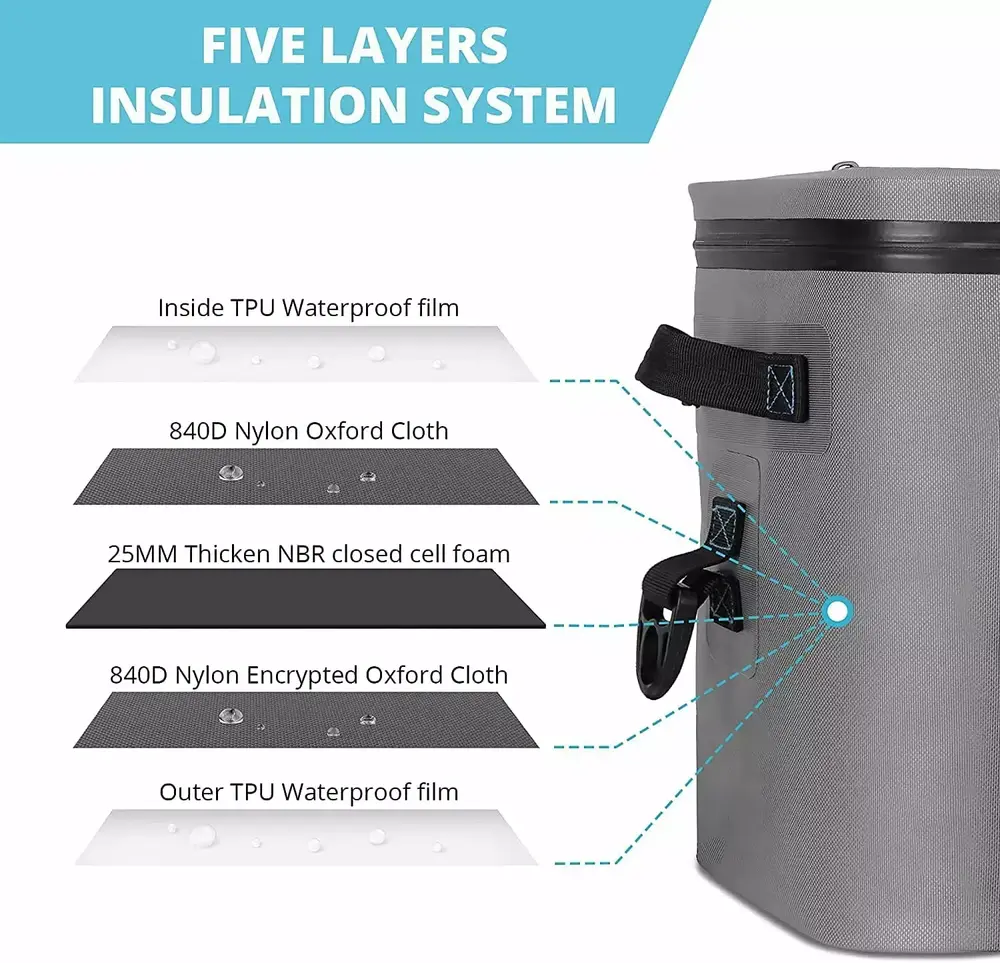 FIVE LAYERS
INSULATION SYSTEM

Inside TPU Waterproof film

840D Nylon Oxford Cloth

25MM Thicken NBR closed cell foam

840D Nylon Encrypted Oxford Cloth

Outer TPU Waterproof film