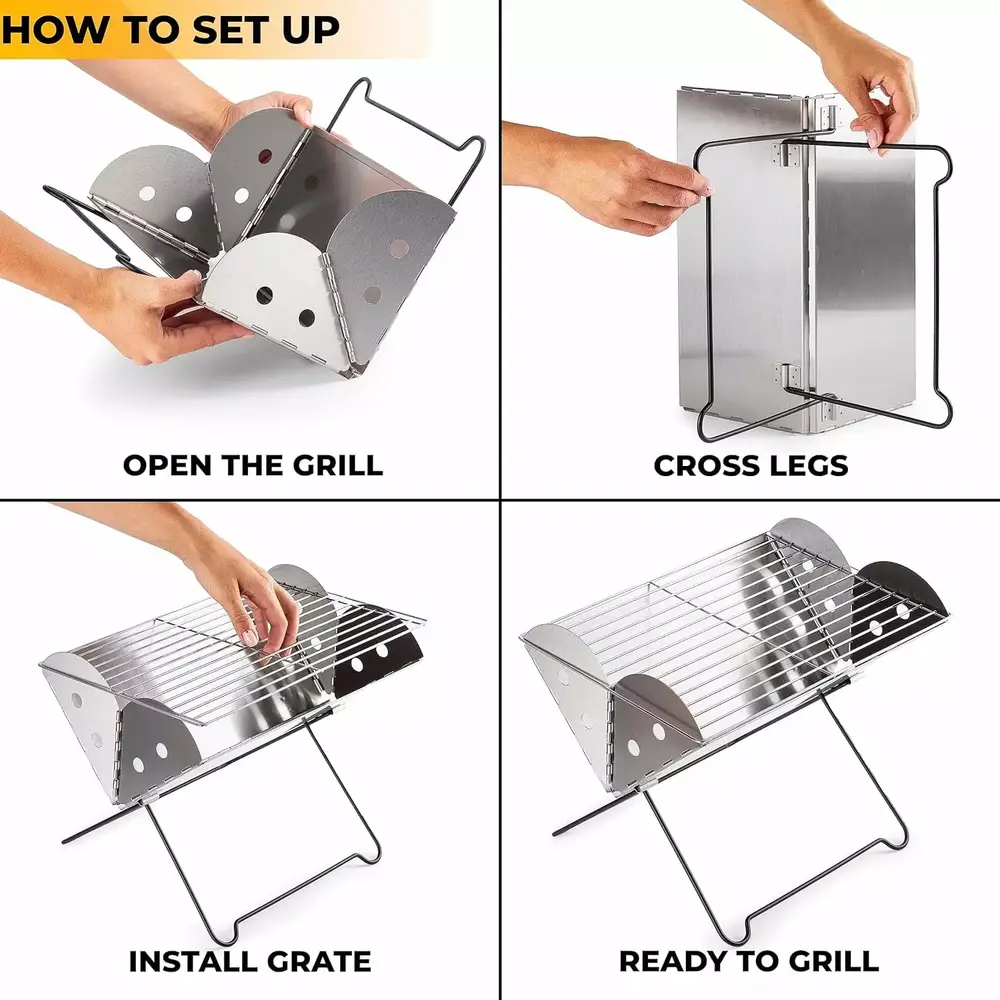 HOW TO SET UP

OPEN THE GRILL

CROSS LEGS

INSTALL GRATE

READY TO GRILL